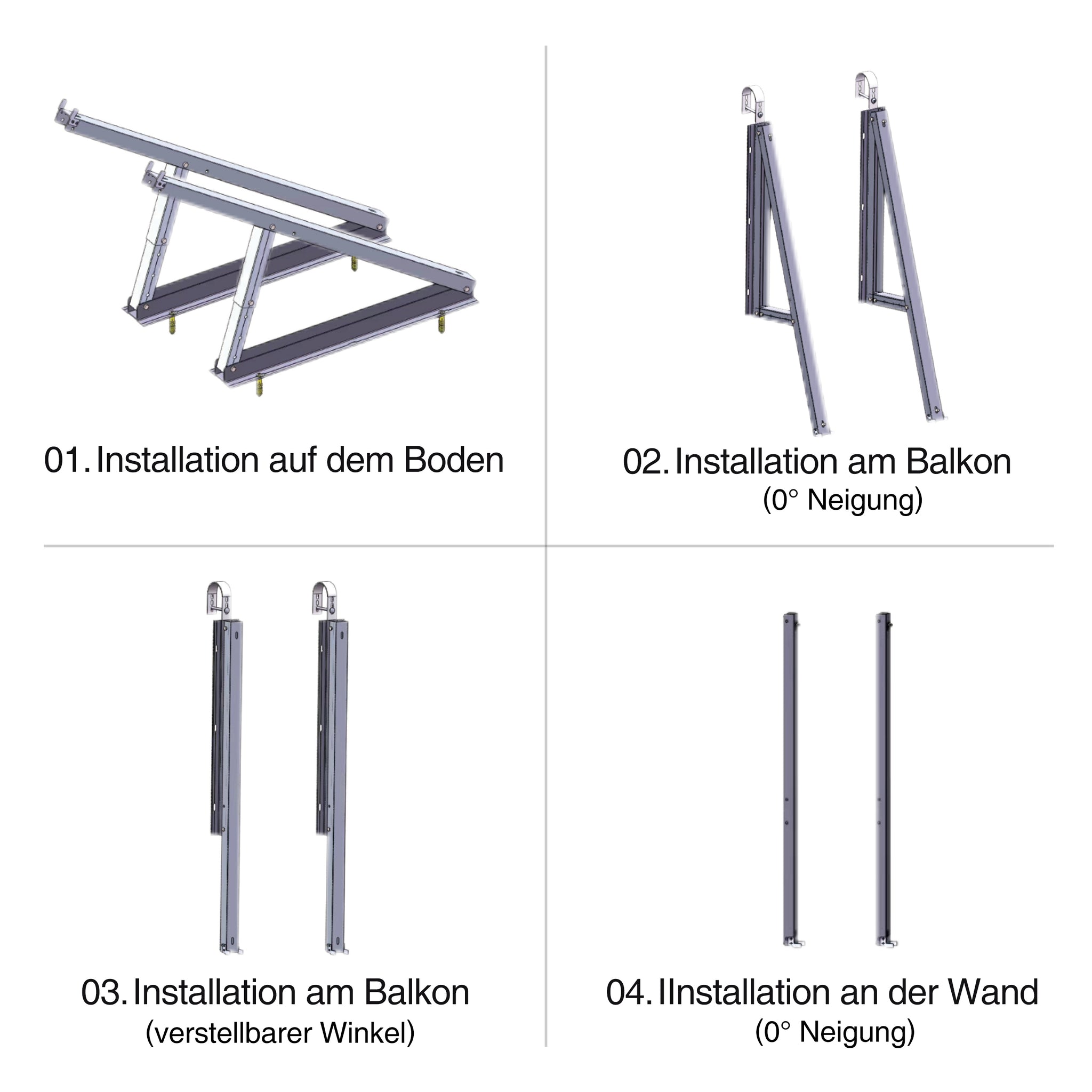 01. Installation auf dem Boden

02. Installation am Balkon
(0° Neigung)

03. Installation am Balkon
(verstellbarer Winkel)

04. IInstallation an der Wand
(0° Neigung)