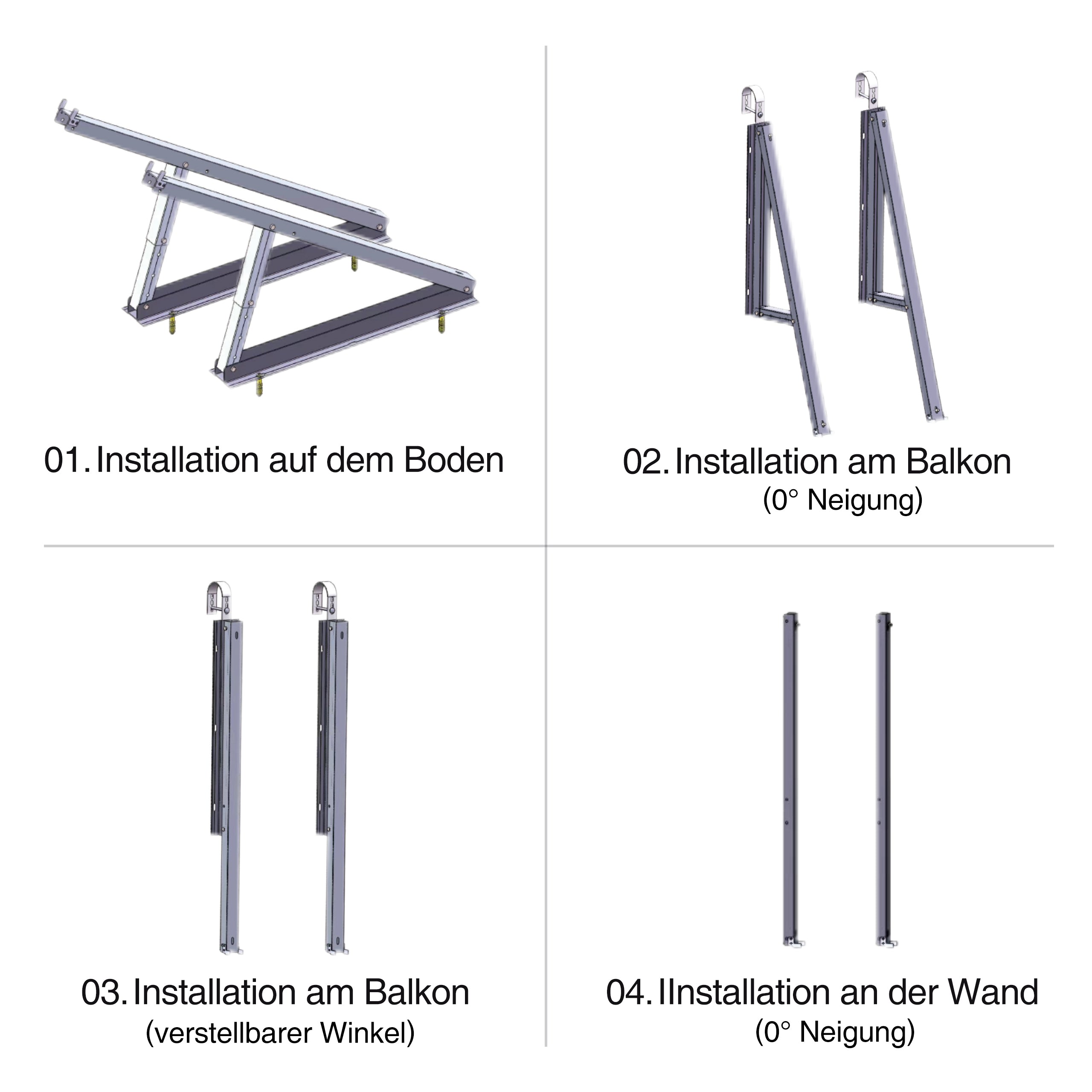 01. Installation auf dem Boden

02. Installation am Balkon
(0° Neigung)

03. Installation am Balkon
(verstellbarer Winkel)

04. IInstallation an der Wand
(0° Neigung)